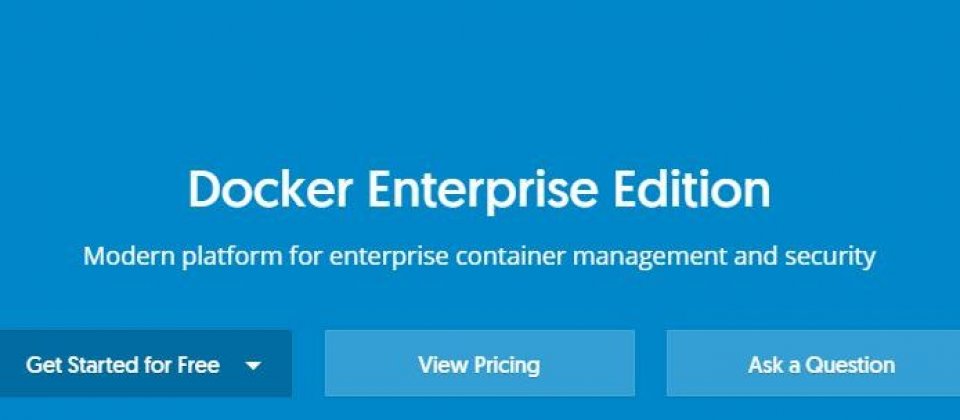 Docker Enterprise Edition

Modern platform for enterprise container management and security

Get Started for Free

View Pricing

Ask a Question