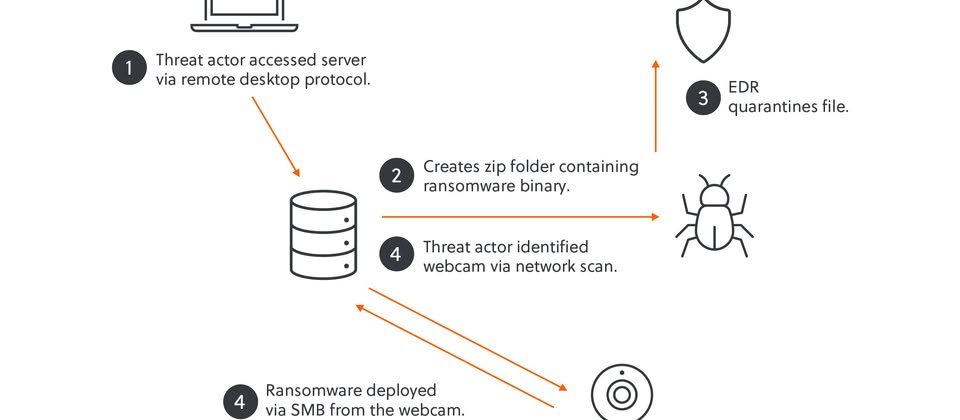 1 Threat actor accessed server via remote desktop protocol.

3 EDR quarantines file.

2 Creates zip folder containing ransomware binary.

4 Threat actor identified webcam via network scan.

4 Ransomware deployed via SMB from the webcam.