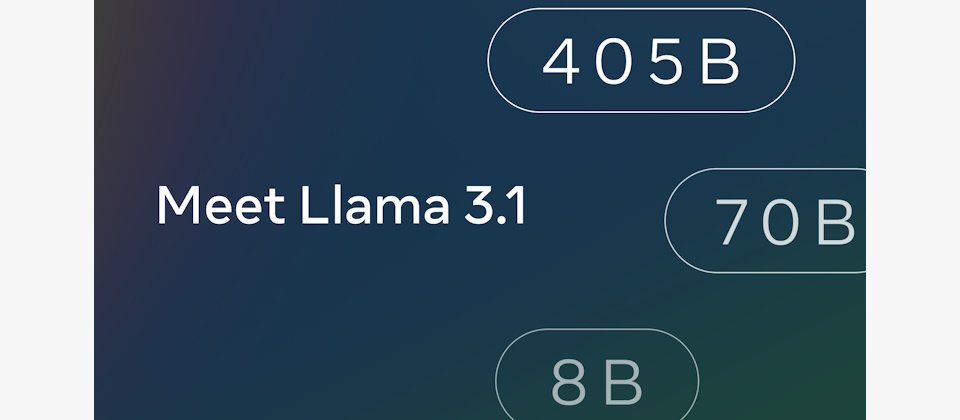 405B

Meet Llama 3.1

70B

8B