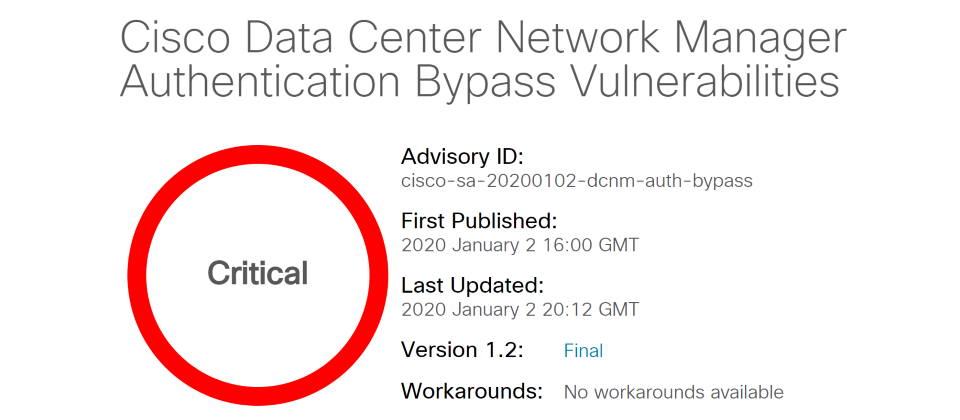 Cisco Data Center Network Manager Authentication Bypass Vulnerabilities

Critical

Advisory ID:
cisco-sa-20200102-dcnm-auth-bypass

First Published:
2020 January 2 16:00 GMT

Last Updated:
2020 January 2 20:12 GMT

Version 1.2: Final

Workarounds: No workarounds available