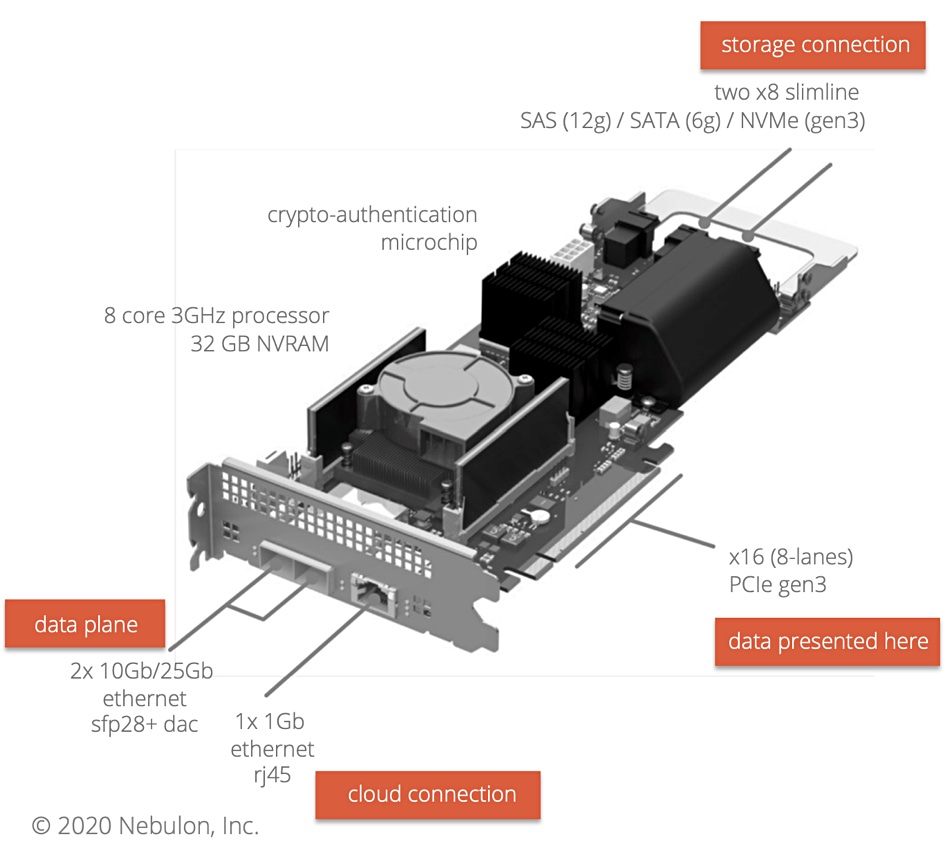 storage connection

two x8 slimline
SAS (12g) / SATA (6g) / NVMe (gen3)

crypto-authentication
microchip

8 core 3GHz processor
32 GB NVRAM

x16 (8-lanes)
PCIe gen3

data presented here

data plane

2x 10Gb/25Gb
ethernet
sfp28+ dac

1x 1Gb
ethernet
rj45

cloud connection

© 2020 Nebulon, Inc.