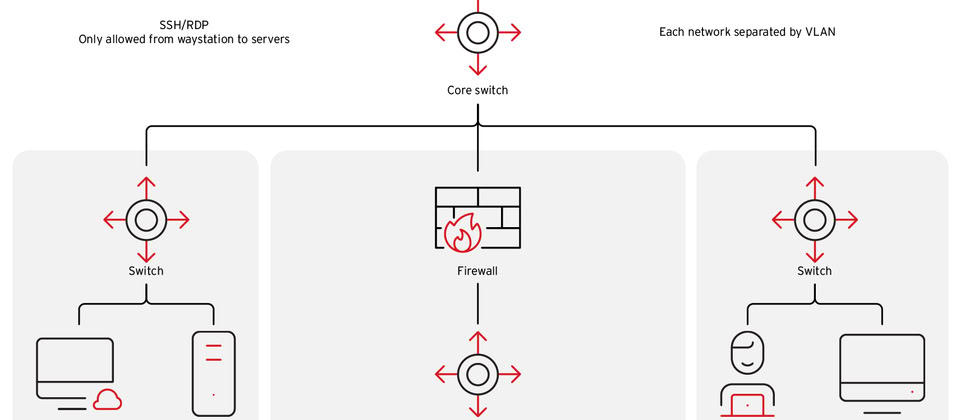 SSH/RDP
Only allowed from waystation to servers

Core switch

Each network separated by VLAN

Switch

Firewall

Switch