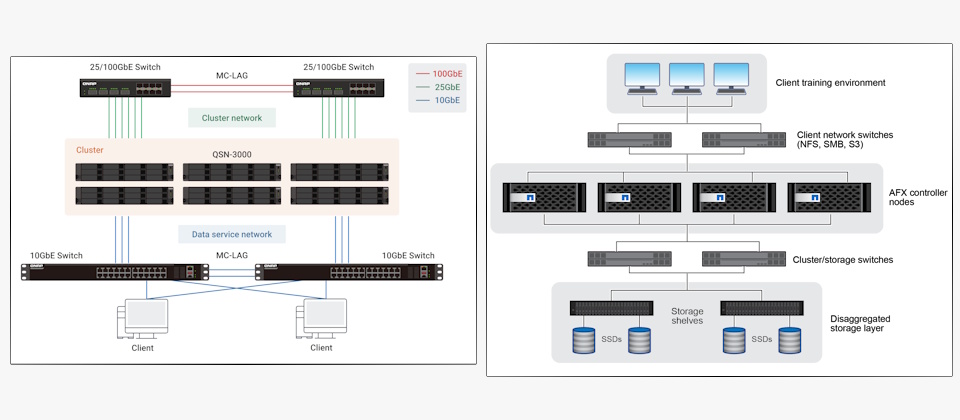 25/100GbE Switch
MC-LAG
25/100GbE Switch
100GbE
25GbE
10GbE
Cluster network
Cluster
QSN-3000
Data service network
10GbE Switch
MC-LAG
10GbE Switch
Client
Client

Client training environment
Client network switches (NFS, SMB, S3)
AFX controller nodes
Cluster/storage switches
Storage shelves
SSDs
SSDs
Disaggregated storage layer